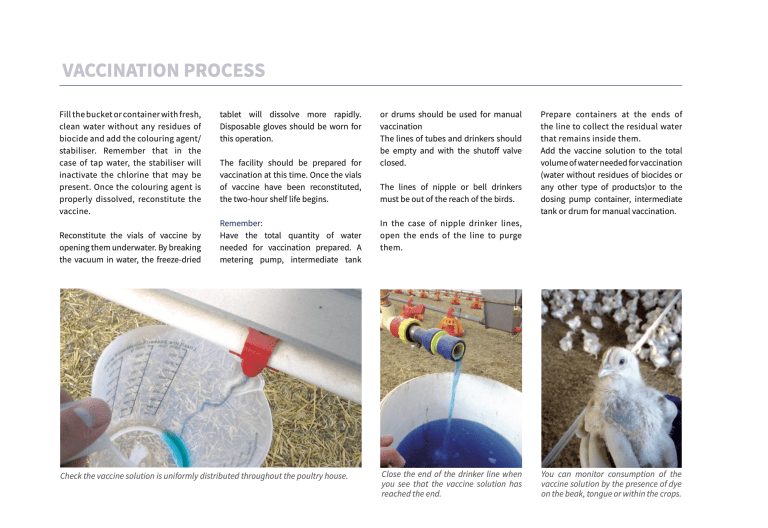 VACCINATION PROCESS

Fill the bucket or container with fresh, clean water without any residues of biocide and add the colouring agent/stabiliser. Remember that in the case of tap water, the stabiliser will inactivate the chlorine that may be present. Once the colouring agent is properly dissolved, reconstitute the vaccine.

Reconstitute the vials of vaccine by opening them underwater. By breaking the vacuum in water, the freeze-dried tablet will dissolve more rapidly. Disposable gloves should be worn for this operation.

The facility should be prepared for vaccination at this time. Once the vials of vaccine have been reconstituted, the two-hour shelf life begins.

Remember:
Have the total quantity of water needed for vaccination prepared. A metering pump, intermediate tank or drums should be used for manual vaccination
The lines of tubes and drinkers should be empty and with the shutoff valve closed.

The lines of nipple or bell drinkers must be out of the reach of the birds.

In the case of nipple drinker lines, open the ends of the line to purge them.

Prepare containers at the ends of the line to collect the residual water that remains inside them.
Add the vaccine solution to the total volume of water needed for vaccination (water without residues of biocides or any other type of products)or to the dosing pump container, intermediate tank or drum for manual vaccination.

Check the vaccine solution is uniformly distributed throughout the poultry house.

Close the end of the drinker line when you see that the vaccine solution has reached the end.

You can monitor consumption of the vaccine solution by the presence of dye on the beak, tongue or within the crops.